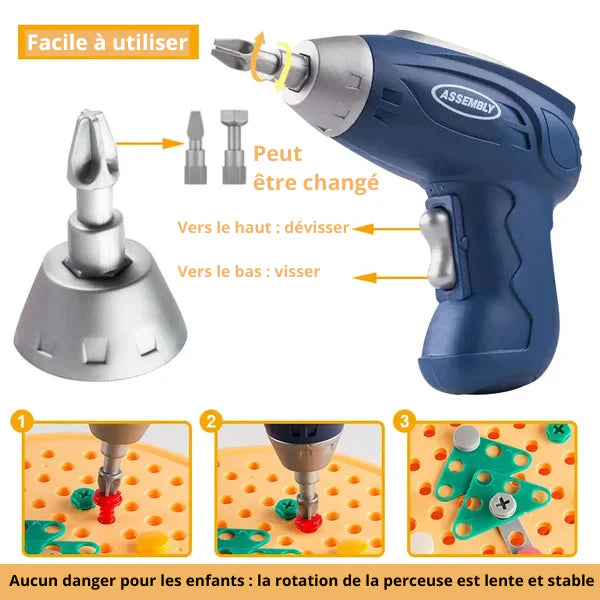 Facile à utiliser

ASSEMBLY

Peut être changé

Vers le haut : dévisser

Vers le bas : visser

1

2

3

Aucun danger pour les enfants : la rotation de la perceuse est lente et stable