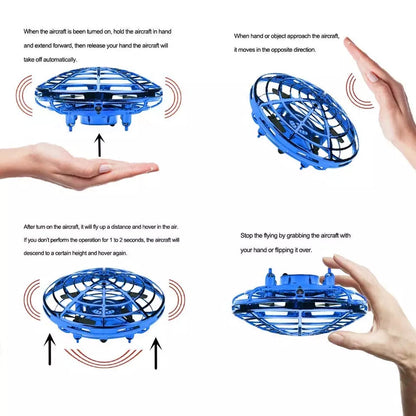 When the aircraft is been turned on, hold the aircraft in hand and extend forward, then release your hand the aircraft will take off automatically.

When hand or object approach the aircraft, it moves in the opposite direction.

After turn on the aircraft, it will fly up a distance and hover in the air. If you don't perform the operation for 1 to 2 seconds, the aircraft will descend to a certain height and hover again.

Stop the flying by grabbing the aircraft with your hand or flipping it over.