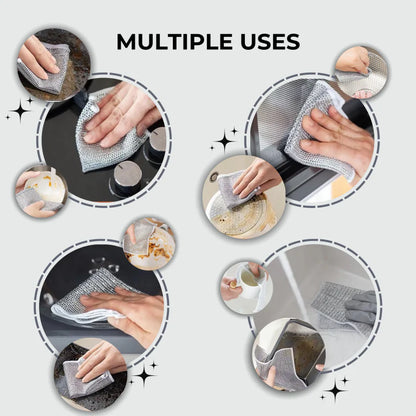 MULTIPLE USES