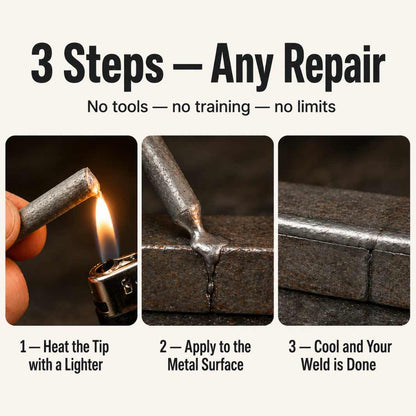 3 Steps — Any Repair

No tools — no training — no limits

1 — Heat the Tip with a Lighter

2 — Apply to the Metal Surface

3 — Cool and Your Weld is Done