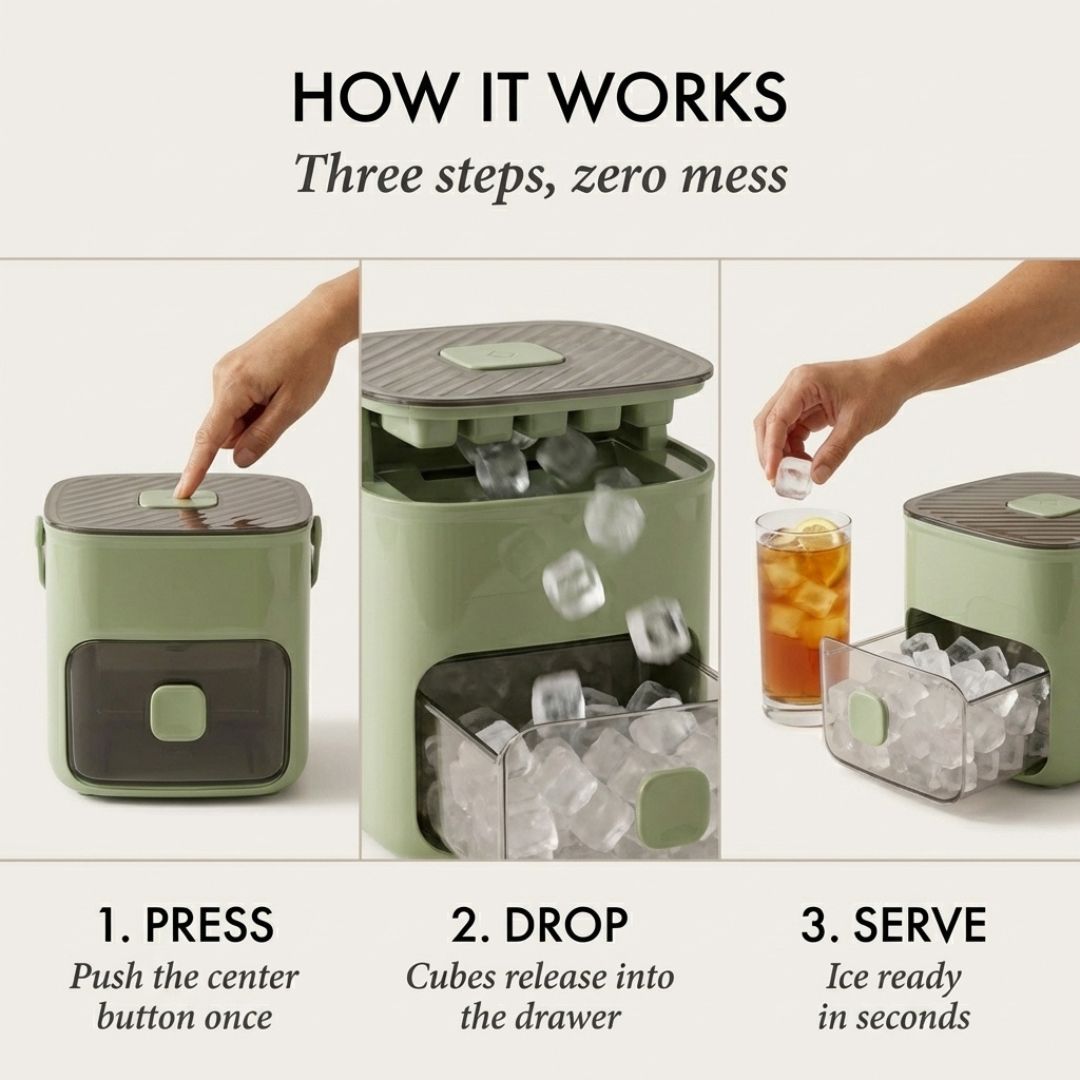 HOW IT WORKS
Three steps, zero mess

1. PRESS
Push the center button once

2. DROP
Cubes release into the drawer

3. SERVE
Ice ready in seconds