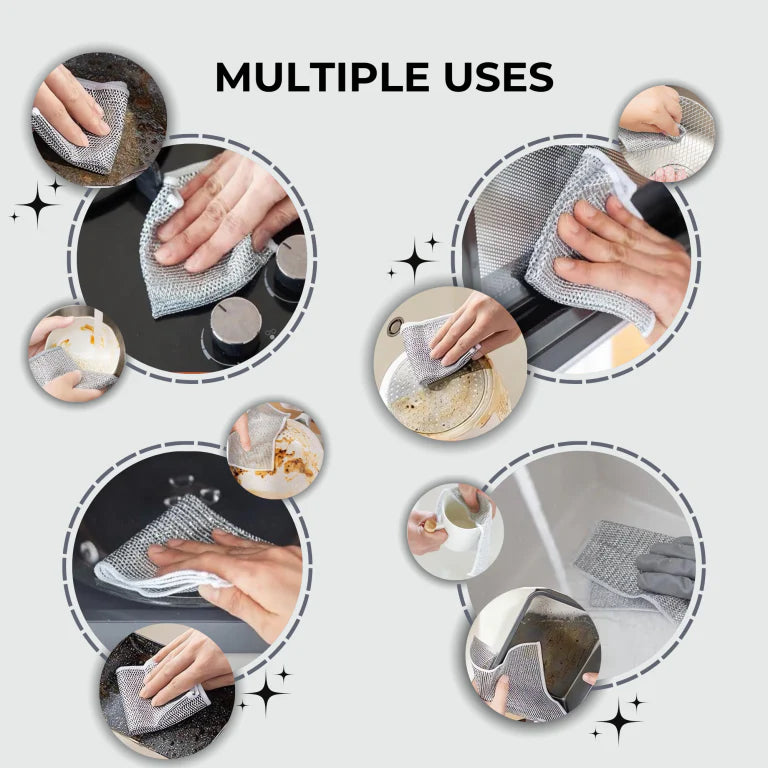 MULTIPLE USES